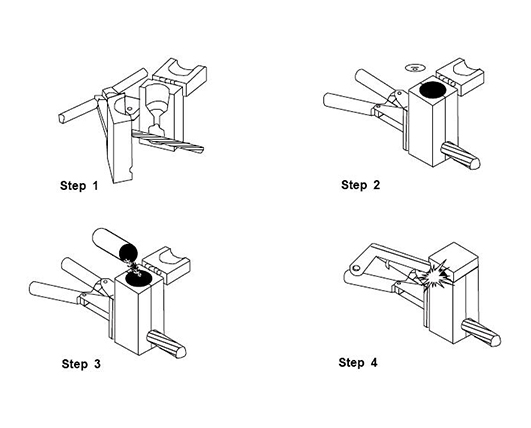 Step 1

Step 2

Step 3

Step 4